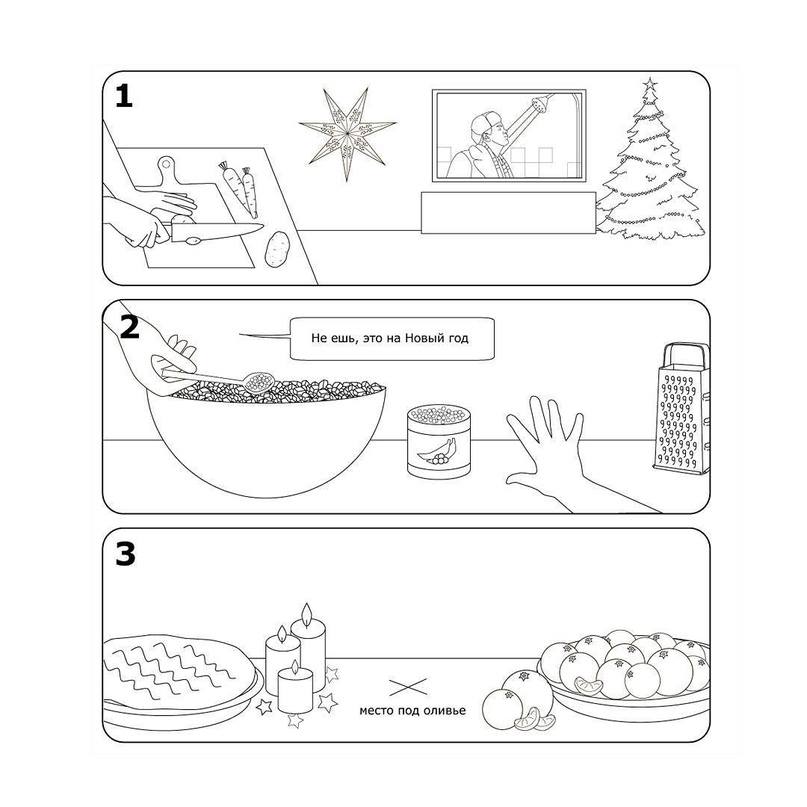 1

2

Не ешь, это на Новый год

3

место под оливье